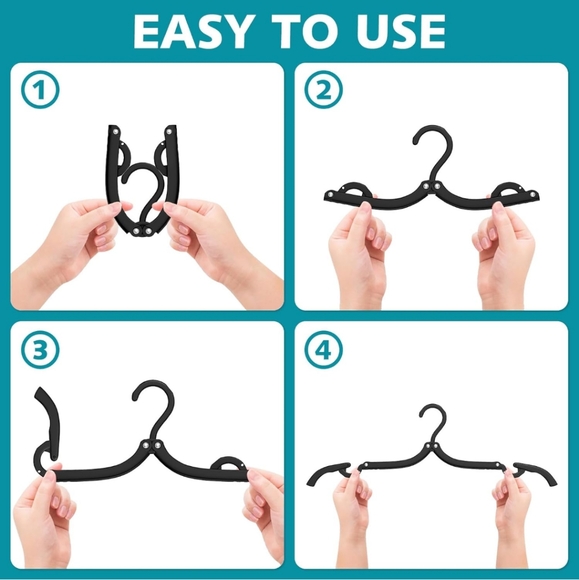 EASY TO USE

1

2

3

4